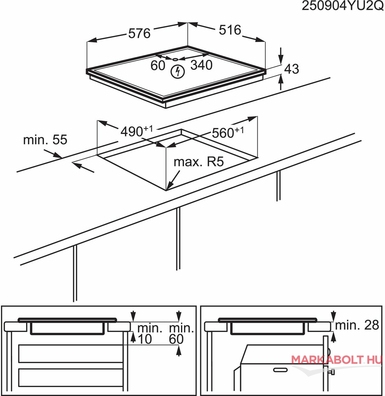 250904YU2Q

576

516

60

340

43

$490^{+1}$

$560^{+1}$

min. 55

max. R5

min. 10

min. 60

min. 28

MARKABOLT.HU