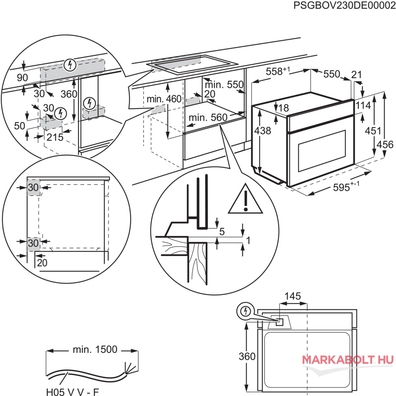 PSGBOV230DE00002

90
30
360
30
50
215

min. 460
min. 550
20
min. 560

$558^{+1}$
550
21
18
114
438
451
456
$595^{+-1}$

30
30
20

5
1

145
360

min. 1500
H05 V V - F

MARKABOLT.HU