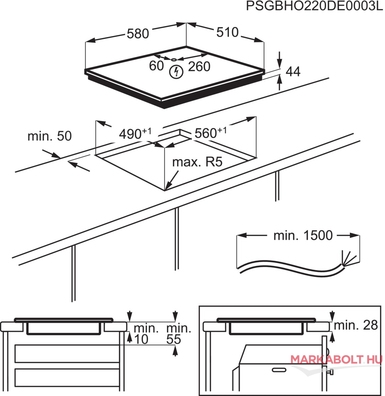 PSGBHO220DE0003L

580

510

60

260

44

min. 50

$490^{+1}$

$560^{+1}$

max. R5

min. 1500

min. 10

min. 55

min. 28

MARKABOLT.HU